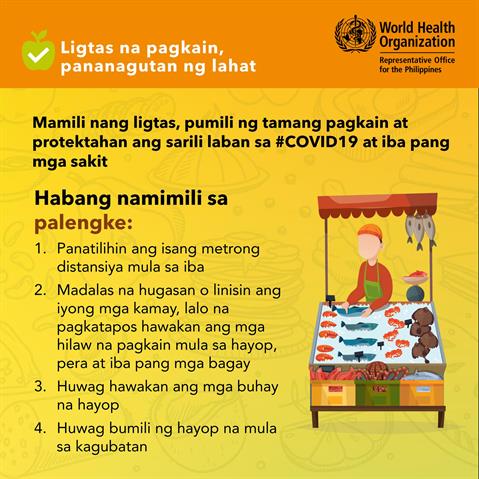 Ligtas na pagkain, pananagutan ng lahat

World Health Organization
Representative Office for the Philippines

Mamili nang ligtas, pumili ng tamang pagkain at protektahan ang sarili laban sa #COVID19 at iba pang mga sakit

Habang namimili sa palengke:

1. Panatilihin ang isang metrong distansiya mula sa iba
2. Madalas na hugasan o linisin ang iyong mga kamay, lalo na pagkatapos hawakan ang mga hilaw na pagkain mula sa hayop, pera at iba pang mga bagay
3. Huwag hawakan ang mga buhay na hayop
4. Huwag bumili ng hayop na mula sa kagubatan