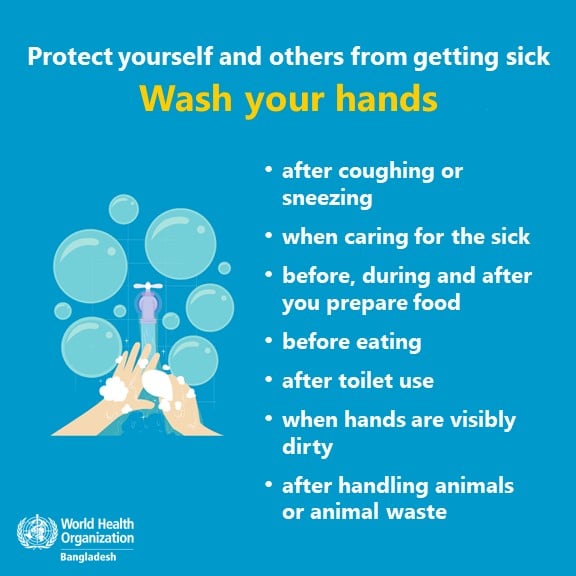 Protect yourself and others from getting sick

Wash your hands

• after coughing or sneezing

• when caring for the sick

• before, during and after you prepare food

• before eating

• after toilet use

• when hands are visibly dirty

• after handling animals or animal waste

World Health Organization
Bangladesh