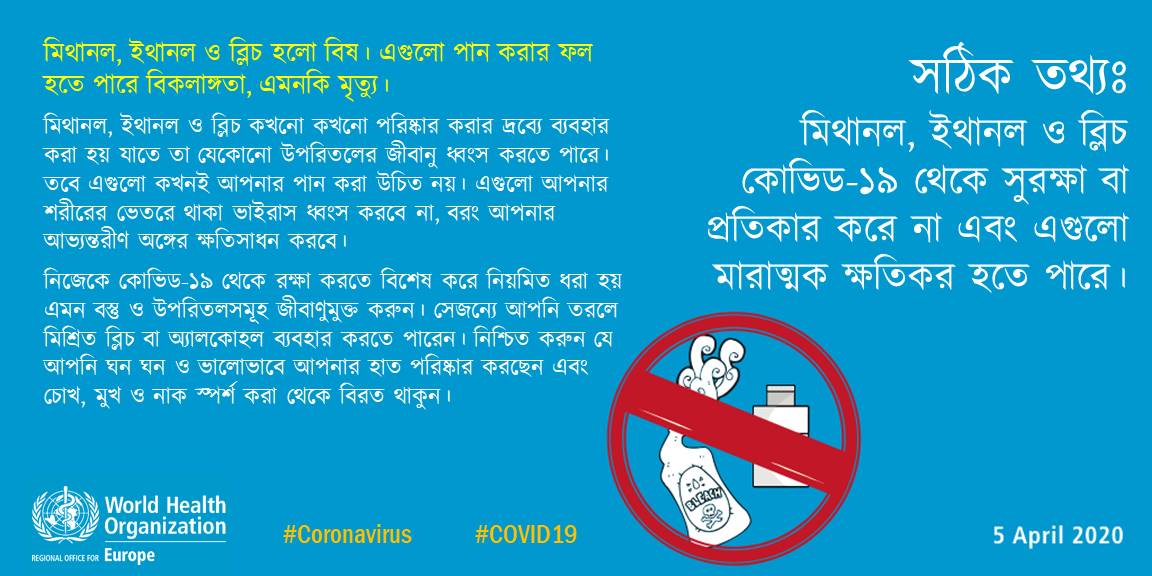 মিথানল, ইথানল ও ব্লিচ হলো বিষ। এগুলো পান করার ফল হতে পারে বিকলাঙ্গতা, এমনকি মৃত্যু।

মিথানল, ইথানল ও ব্লিচ কখনো কখনো পরিষ্কার করার দ্রব্যে ব্যবহার করা হয় যাতে তা যেকোনো উপরিতলের জীবানু ধ্বংস করতে পারে। তবে এগুলো কখনই আপনার পান করা উচিত নয়। এগুলো আপনার শরীরের ভেতরে থাকা ভাইরাস ধ্বংস করবে না, বরং আপনার আভ্যন্তরীণ অঙ্গের ক্ষতিসাধন করবে।

নিজেকে কোভিড-১৯ থেকে রক্ষা করতে বিশেষ করে নিয়মিত ধরা হয় এমন বস্তু ও উপরিতলসমূহ জীবাণুমুক্ত করুন। সেজন্যে আপনি তরলে মিশ্রিত ব্লিচ বা অ্যালকোহল ব্যবহার করতে পারেন। নিশ্চিত করুন যে আপনি ঘন ঘন ও ভালোভাবে আপনার হাত পরিষ্কার করছেন এবং চোখ, মুখ ও নাক স্পর্শ করা থেকে বিরত থাকুন।

সঠিক তথ্যঃ

মিথানল, ইথানল ও ব্লিচ কোভিড-১৯ থেকে সুরক্ষা বা প্রতিকার করে না এবং এগুলো মারাত্মক ক্ষতিকর হতে পারে।

BLEACH

World Health Organization
REGIONAL OFFICE FOR Europe

#Coronavirus

#COVID19

5 April 2020